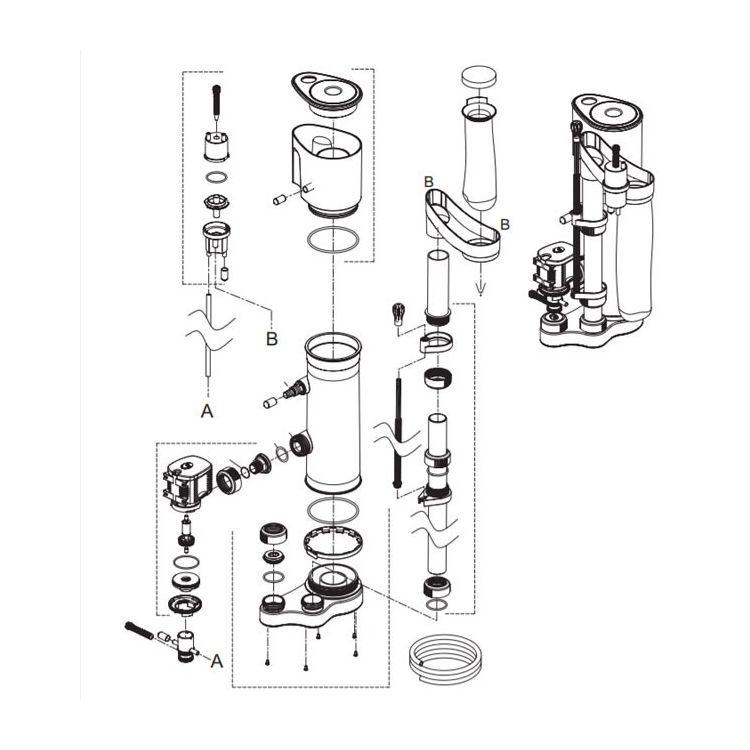 B
B
B
A
A