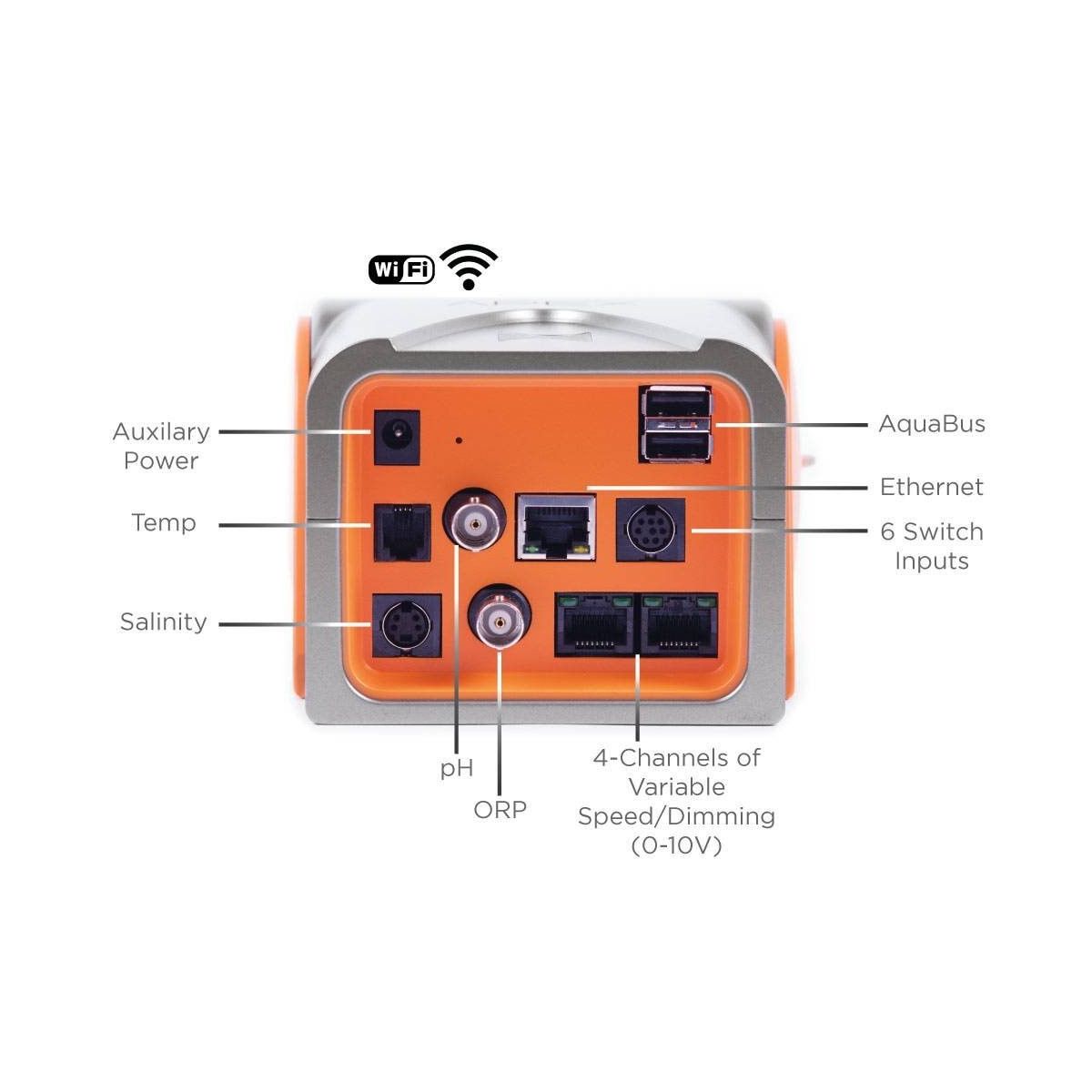 WiFi

Auxilary Power

Temp

Salinity

AquaBus

Ethernet

6 Switch Inputs

pH

ORP

4-Channels of Variable Speed/Dimming (0-10V)