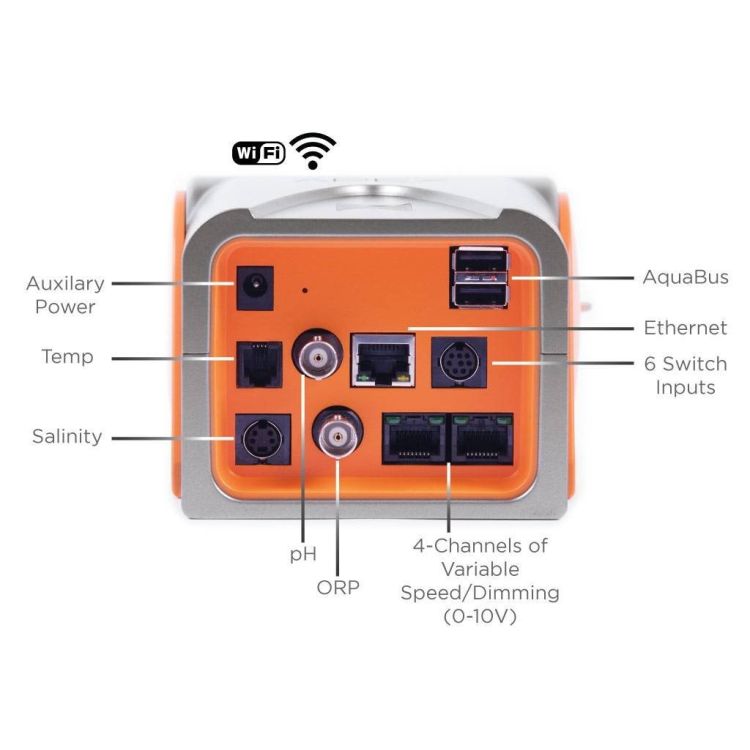 WiFi

Auxilary Power

Temp

Salinity

AquaBus

Ethernet

6 Switch Inputs

pH

ORP

4-Channels of Variable Speed/Dimming (0-10V)